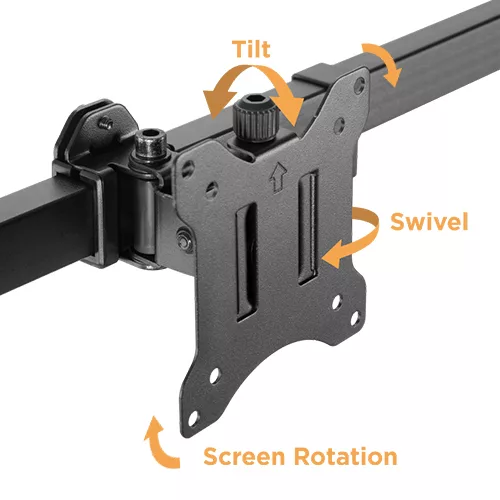 Tilt

Swivel

Screen Rotation